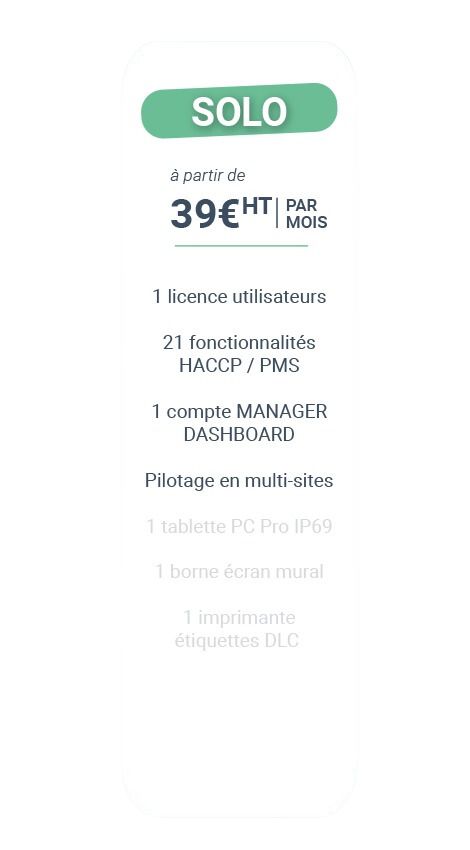 SOLO

à partir de

39€ HT | PAR MOIS

1 licence utilisateurs

21 fonctionnalités HACCP / PMS

1 compte MANAGER DASHBOARD

Pilotage en multi-sites

1 tablette PC Pro IP69

1 borne écran mural

1 imprimante étiquettes DLC